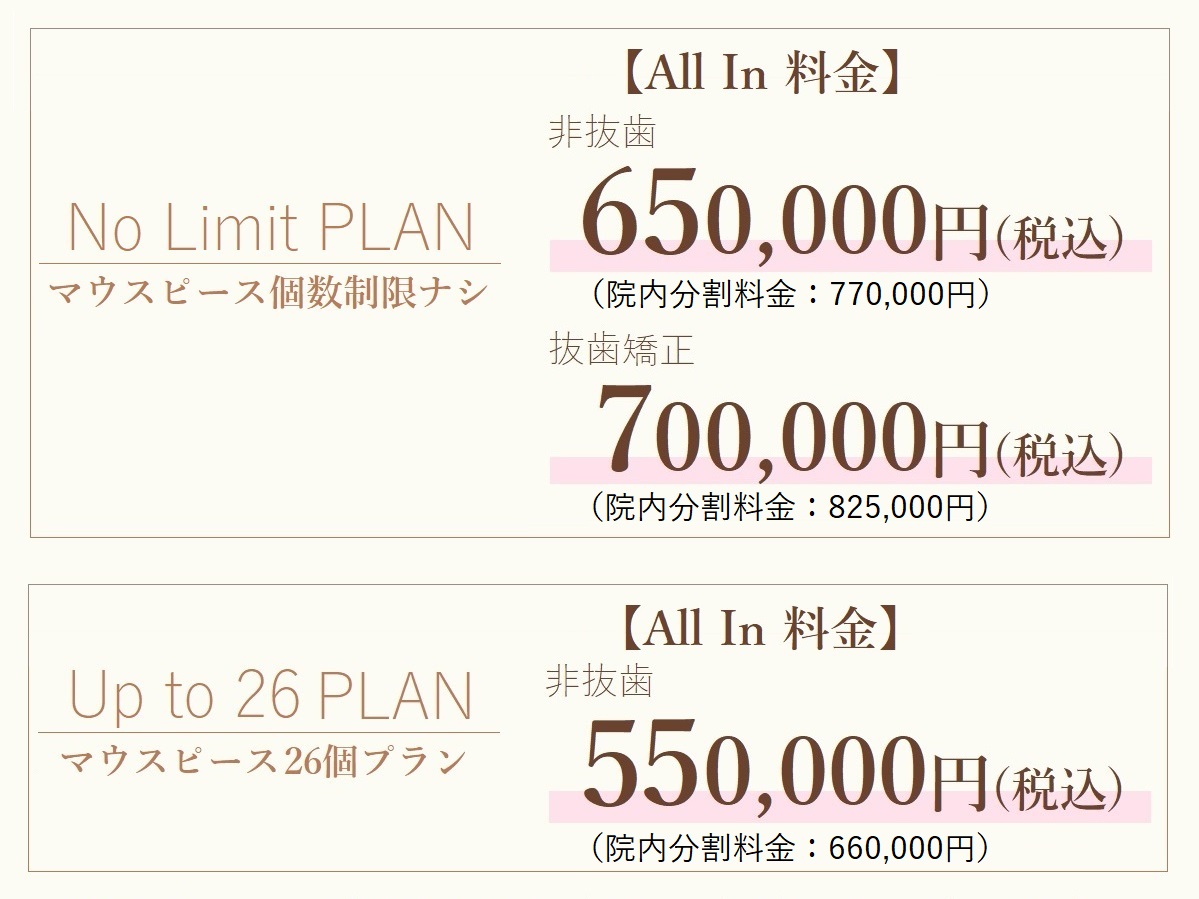 No Limit PLAN
マウスピース個数制限ナシ

【All In 料金】
非抜歯
650,000円(税込)
(院内分割料金：770,000円)

抜歯矯正
700,000円(税込)
(院内分割料金：825,000円)

Up to 26 PLAN
マウスピース26個プラン

【All In 料金】
非抜歯
550,000円(税込)
(院内分割料金：660,000円)